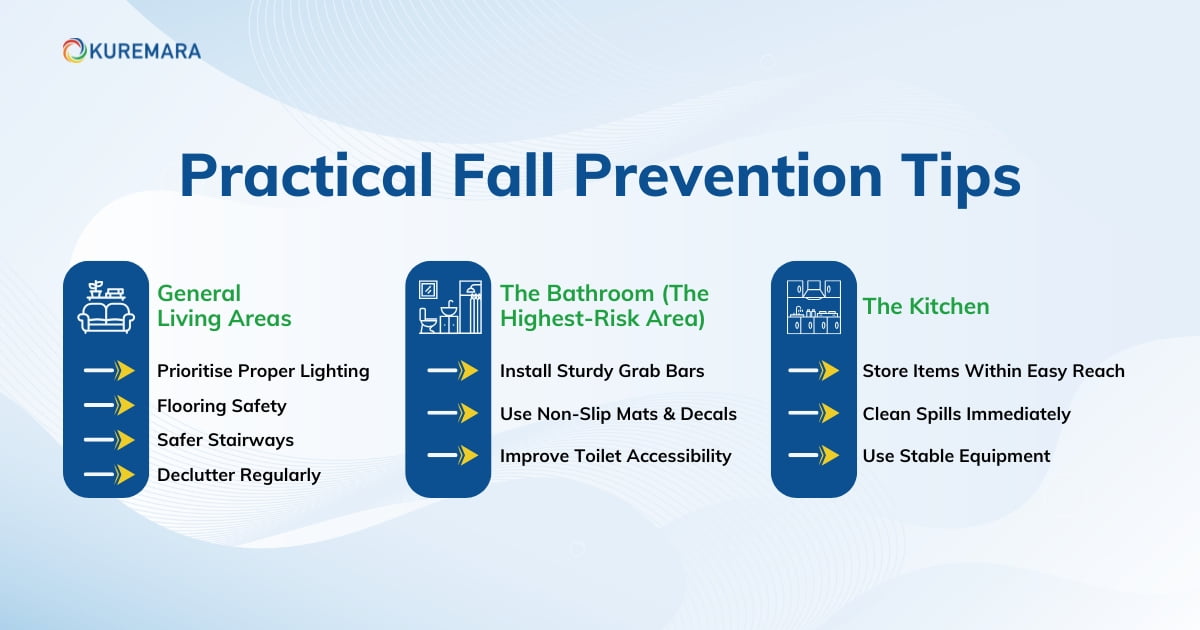 KUREMARA

Practical Fall Prevention Tips

General Living Areas

Prioritise Proper Lighting

Flooring Safety

Safer Stairways

Declutter Regularly

The Bathroom (The Highest-Risk Area)

Install Sturdy Grab Bars

Use Non-Slip Mats & Decals

Improve Toilet Accessibility

The Kitchen

Store Items Within Easy Reach

Clean Spills Immediately

Use Stable Equipment